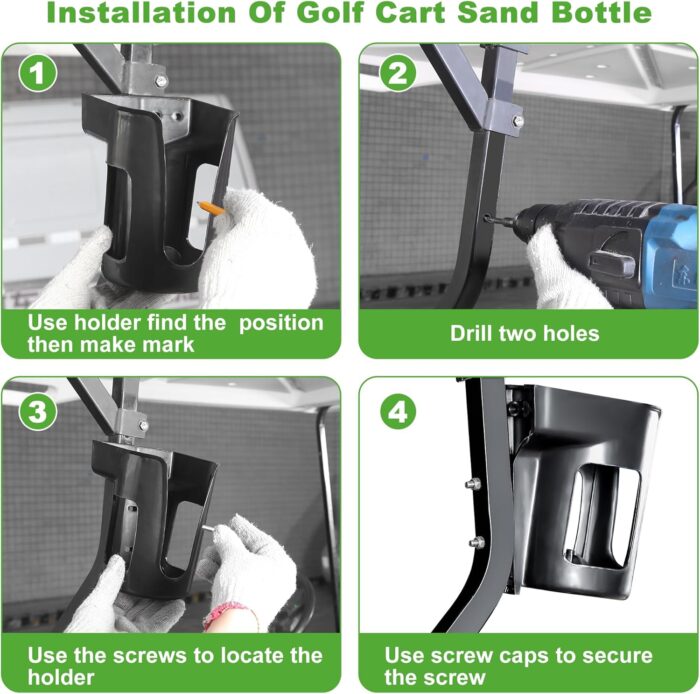 Installation Of Golf Cart Sand Bottle

1
Use holder find the position then make mark

2
Drill two holes

3
Use the screws to locate the holder

4
Use screw caps to secure the screw