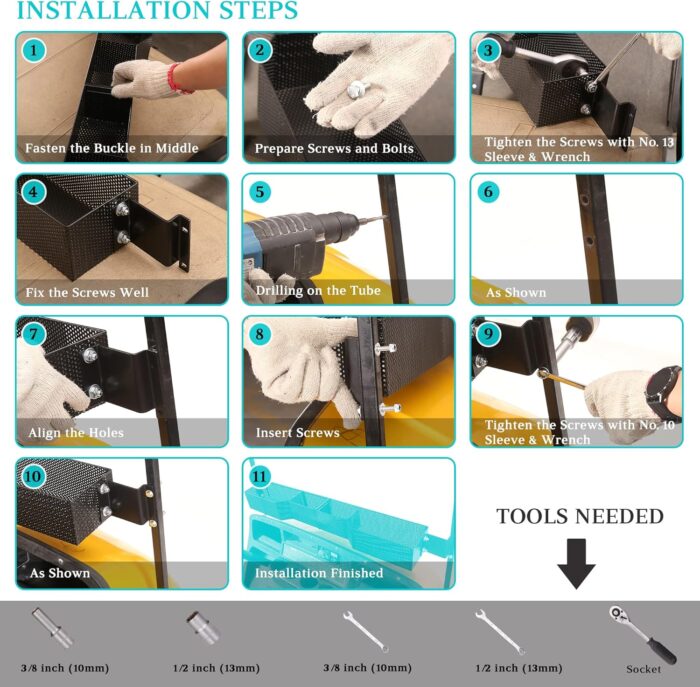 INSTALLATION STEPS

1
Fasten the Buckle in Middle

2
Prepare Screws and Bolts

3
Tighten the Screws with No. 13 Sleeve & Wrench

4
Fix the Screws Well

5
Drilling on the Tube

6
As Shown

7
Align the Holes

8
Insert Screws

9
Tighten the Screws with No. 10 Sleeve & Wrench

10
As Shown

11
Installation Finished

TOOLS NEEDED

3/8 inch (10mm)

1/2 inch (13mm)

3/8 inch (10mm)

1/2 inch (13mm)

Socket