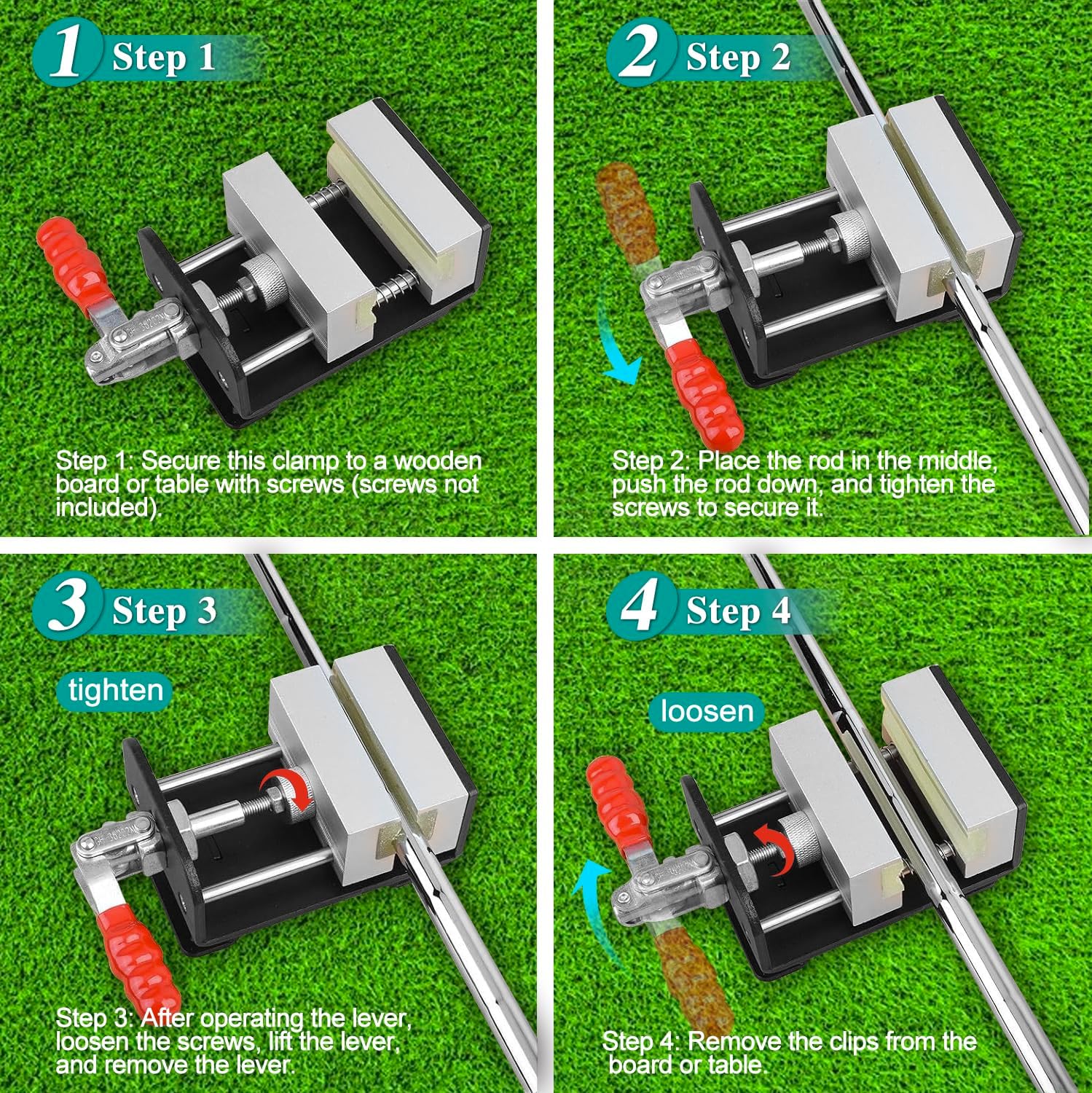 1 Step 1

Step 1: Secure this clamp to a wooden board or table with screws (screws not included).

2 Step 2

Step 2: Place the rod in the middle, push the rod down, and tighten the screws to secure it.

3 Step 3

tighten

Step 3: After operating the lever, loosen the screws, lift the lever, and remove the lever.

4 Step 4

loosen

Step 4: Remove the clips from the board or table.