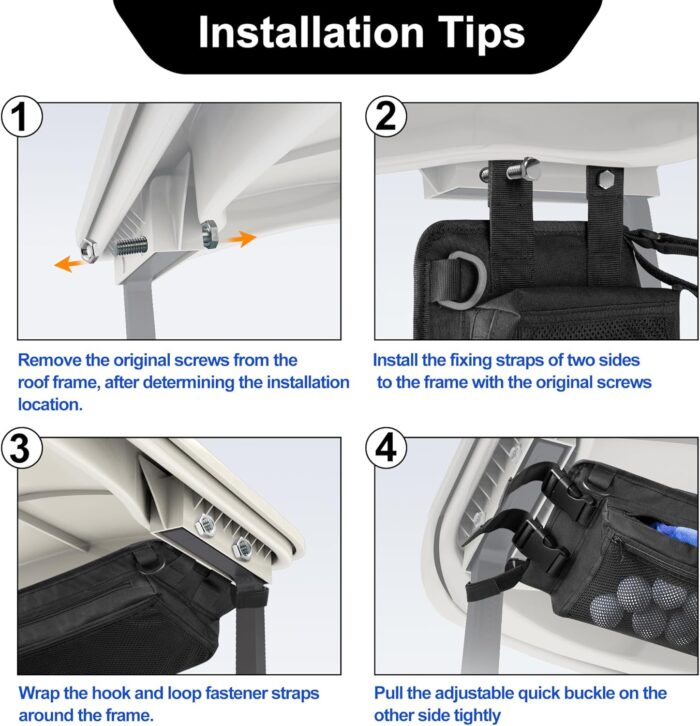 Installation Tips

1

Remove the original screws from the roof frame, after determining the installation location.

2

Install the fixing straps of two sides to the frame with the original screws

3

Wrap the hook and loop fastener straps around the frame.

4

Pull the adjustable quick buckle on the other side tightly