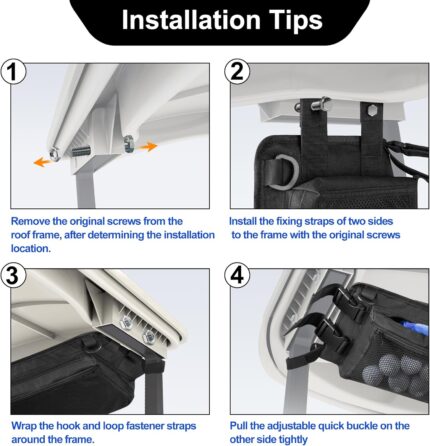 Installation Tips

1

Remove the original screws from the roof frame, after determining the installation location.

2

Install the fixing straps of two sides to the frame with the original screws

3

Wrap the hook and loop fastener straps around the frame.

4

Pull the adjustable quick buckle on the other side tightly