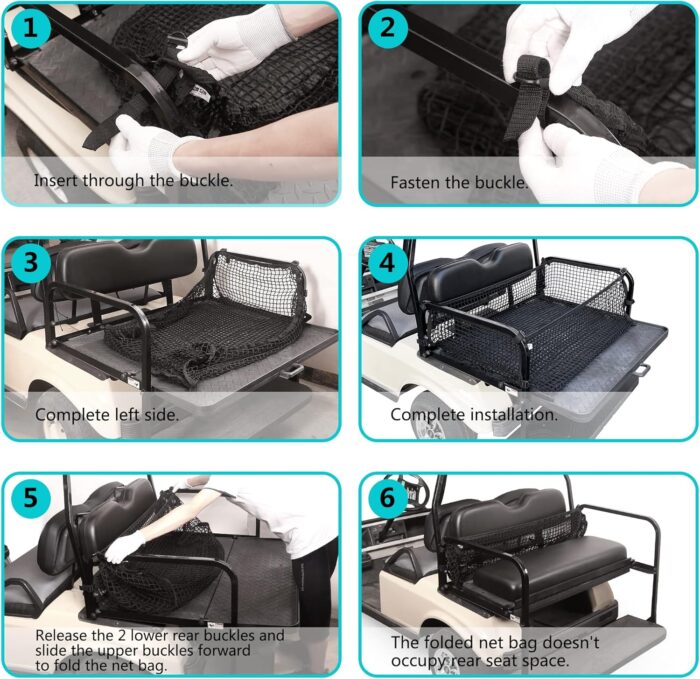 1
Insert through the buckle.

2
Fasten the buckle.

3
Complete left side.

4
Complete installation.

5
Release the 2 lower rear buckles and slide the upper buckles forward to fold the net bag.

6
The folded net bag doesn't occupy rear seat space.