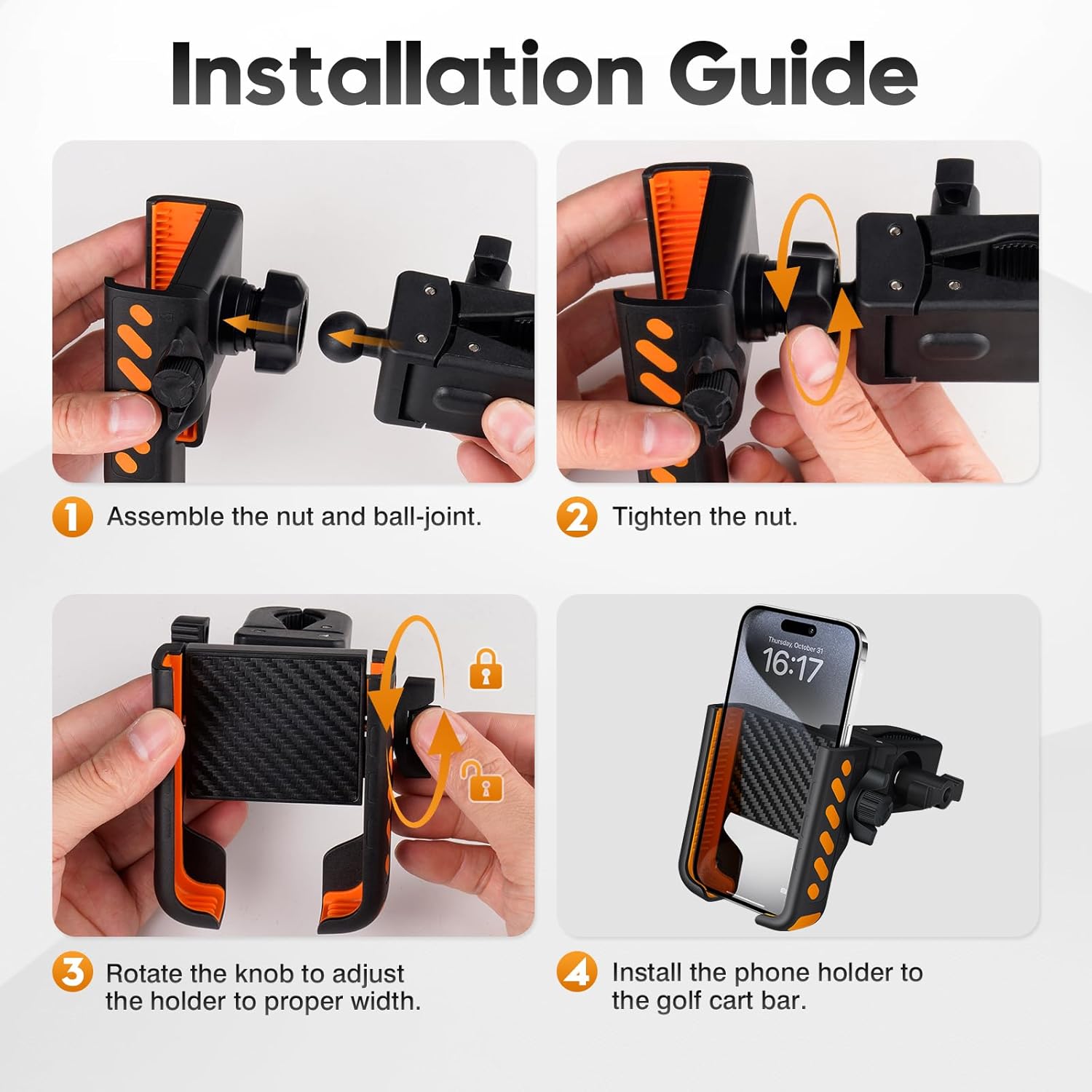 Installation Guide

1 Assemble the nut and ball-joint.

2 Tighten the nut.

3 Rotate the knob to adjust the holder to proper width.

Thursday, October 31
16:17

4 Install the phone holder to the golf cart bar.