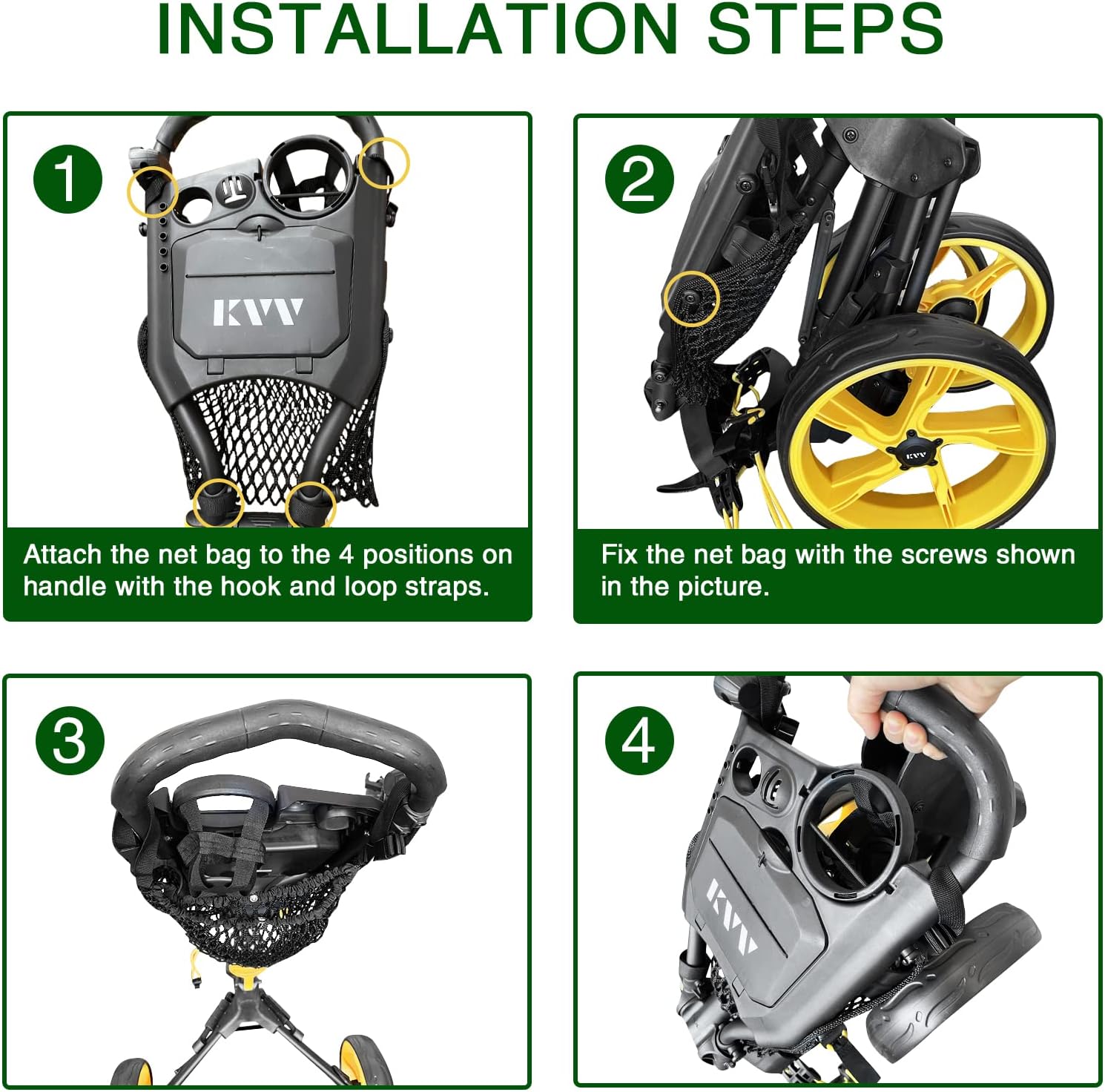 INSTALLATION STEPS

1

KVV

Attach the net bag to the 4 positions on handle with the hook and loop straps.

2

KVV

Fix the net bag with the screws shown in the picture.

3

4

KVV