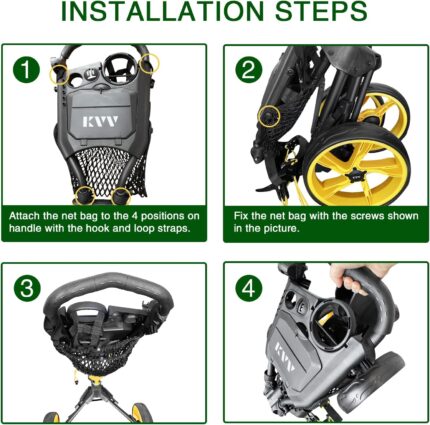 INSTALLATION STEPS

1

KVV

Attach the net bag to the 4 positions on handle with the hook and loop straps.

2

KVV

Fix the net bag with the screws shown in the picture.

3

4

KVV