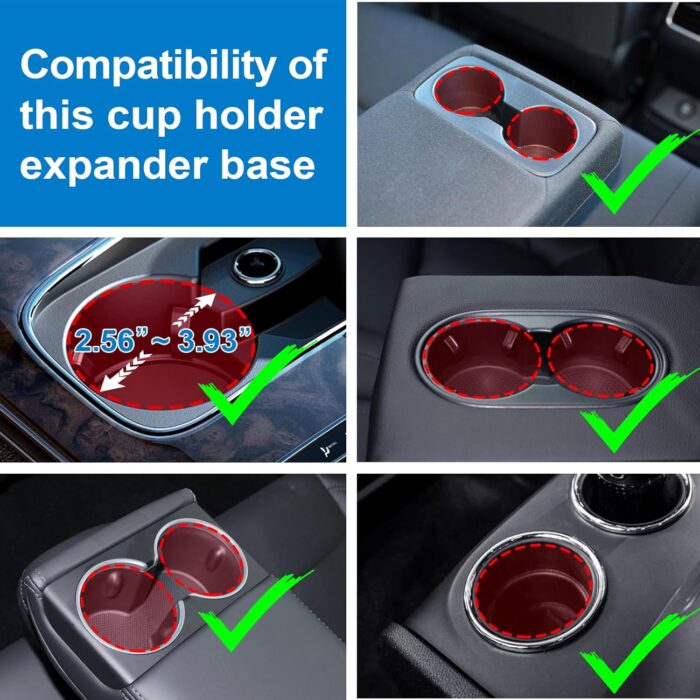 Compatibility of this cup holder expander base

2.56" ~ 3.93"