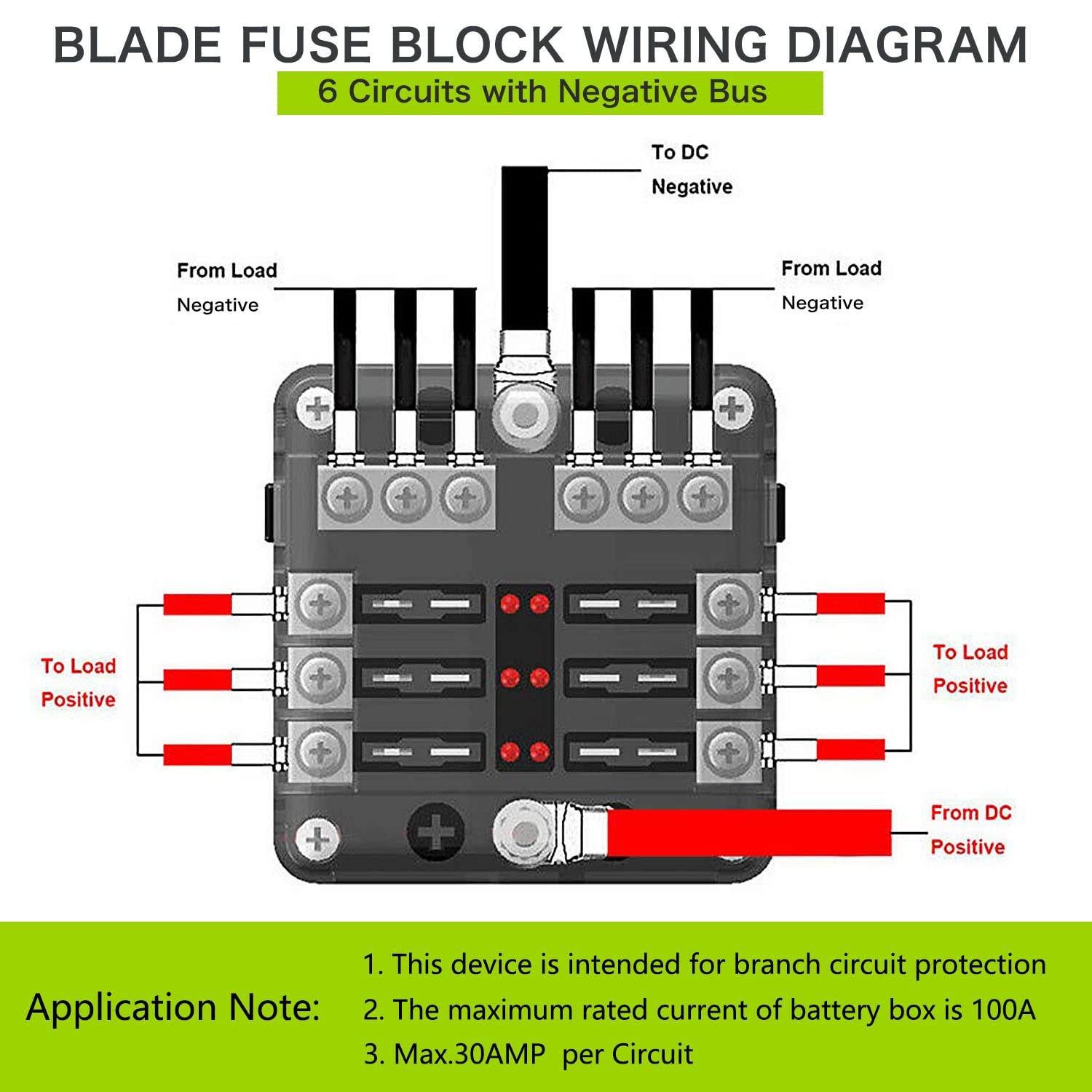 BLADE FUSE BLOCK WIRING DIAGRAM

6 Circuits with Negative Bus

To DC Negative

From Load Negative

From Load Negative

To Load Positive

To Load Positive

From DC Positive

Application Note:

1. This device is intended for branch circuit protection
2. The maximum rated current of battery box is 100A
3. Max.30AMP per Circuit