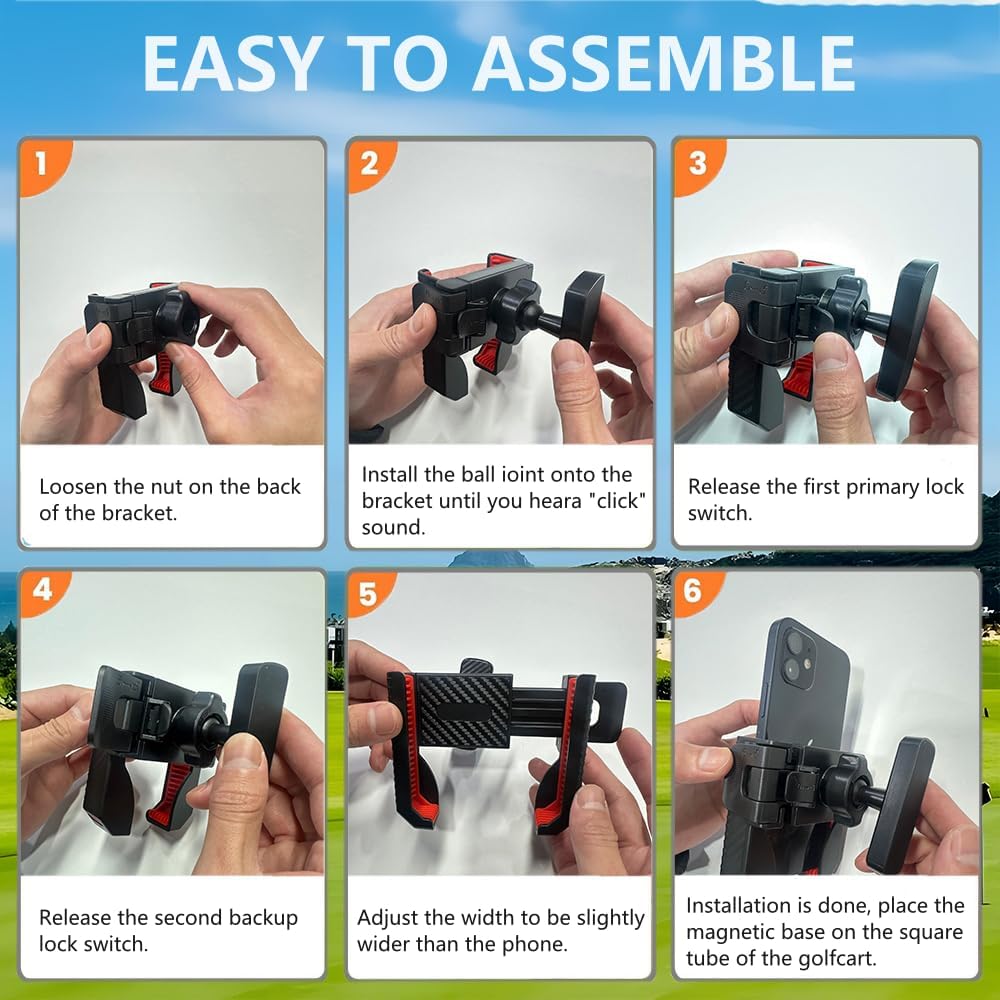 EASY TO ASSEMBLE

1

Loosen the nut on the back of the bracket.

2

Install the ball ioint onto the bracket until you heara "click" sound.

3

Release the first primary lock switch.

4

Release the second backup lock switch.

5

Adjust the width to be slightly wider than the phone.

6

Installation is done, place the magnetic base on the square tube of the golfcart.