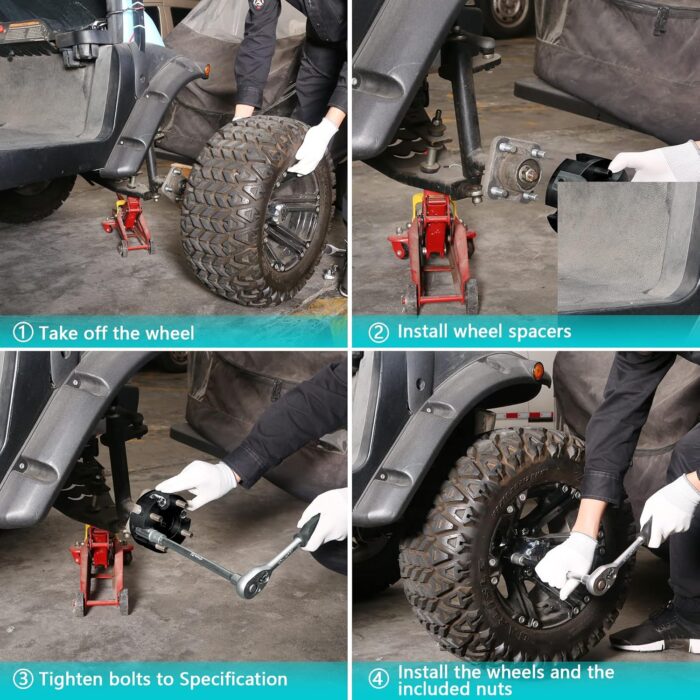 ① Take off the wheel

② Install wheel spacers

③ Tighten bolts to Specification

④ Install the wheels and the included nuts