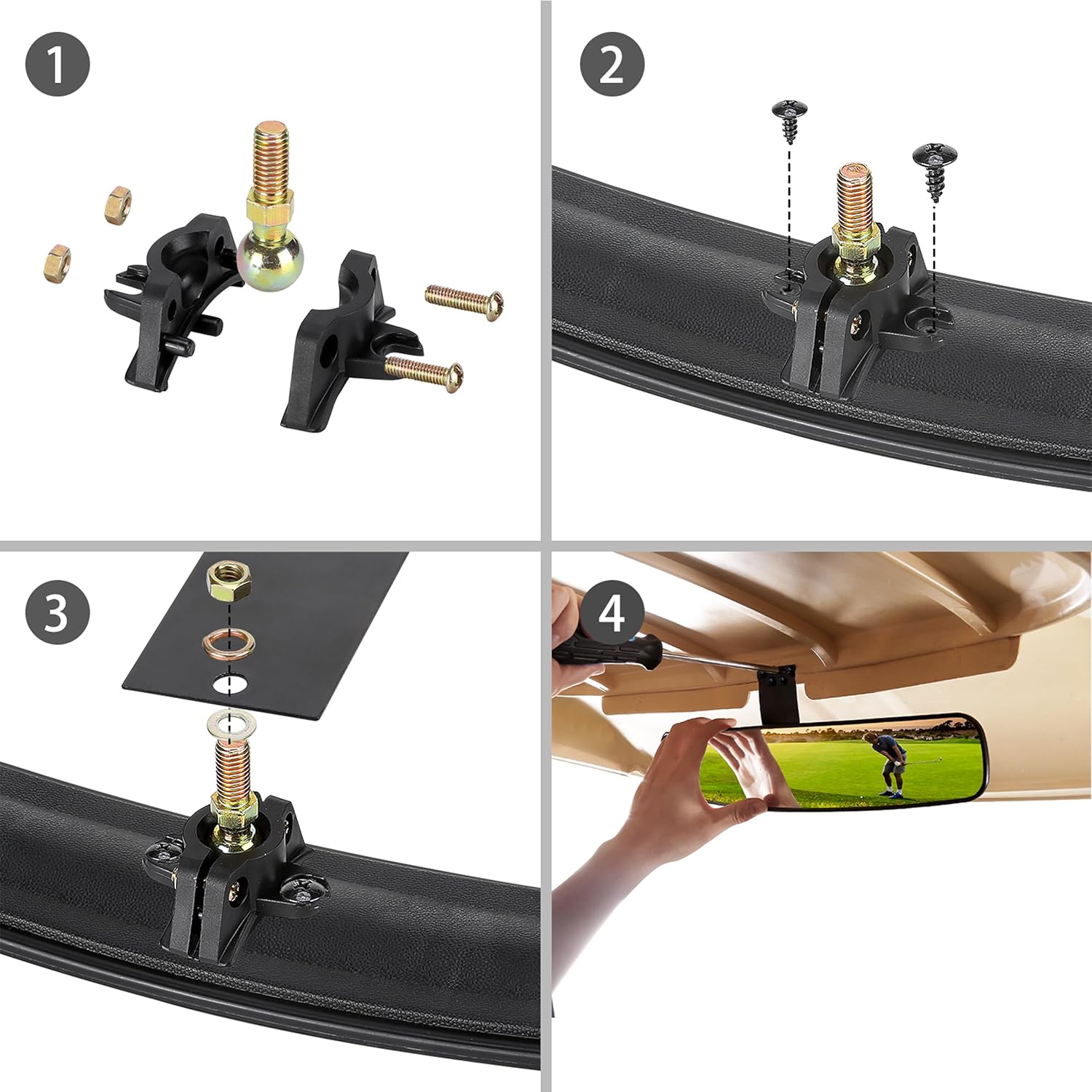 1

2

3

4