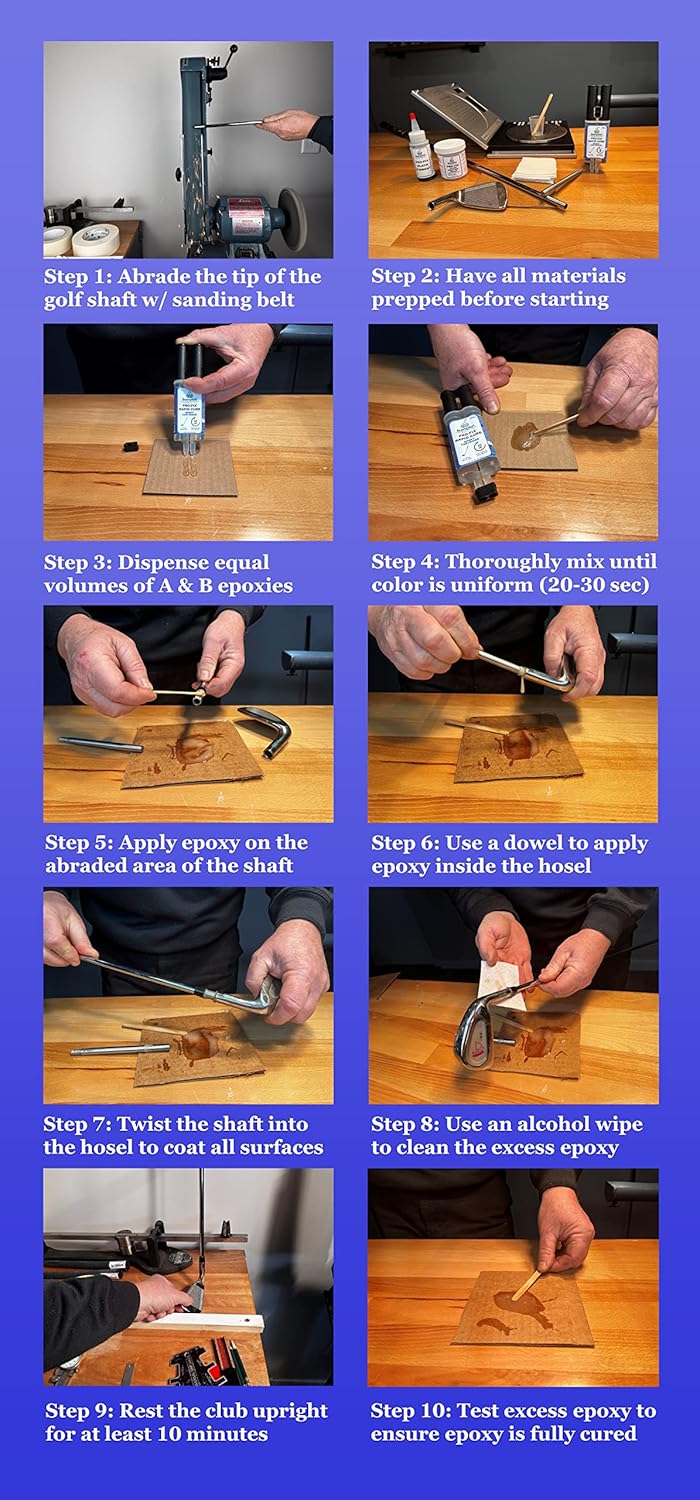 Step 1: Abrade the tip of the golf shaft w/ sanding belt

Step 2: Have all materials prepped before starting

Step 3: Dispense equal volumes of A & B epoxies

Step 4: Thoroughly mix until color is uniform (20-30 sec)

Step 5: Apply epoxy on the abraded area of the shaft

Step 6: Use a dowel to apply epoxy inside the hosel

Step 7: Twist the shaft into the hosel to coat all surfaces

Step 8: Use an alcohol wipe to clean the excess epoxy

Step 9: Rest the club upright for at least 10 minutes

Step 10: Test excess epoxy to ensure epoxy is fully cured