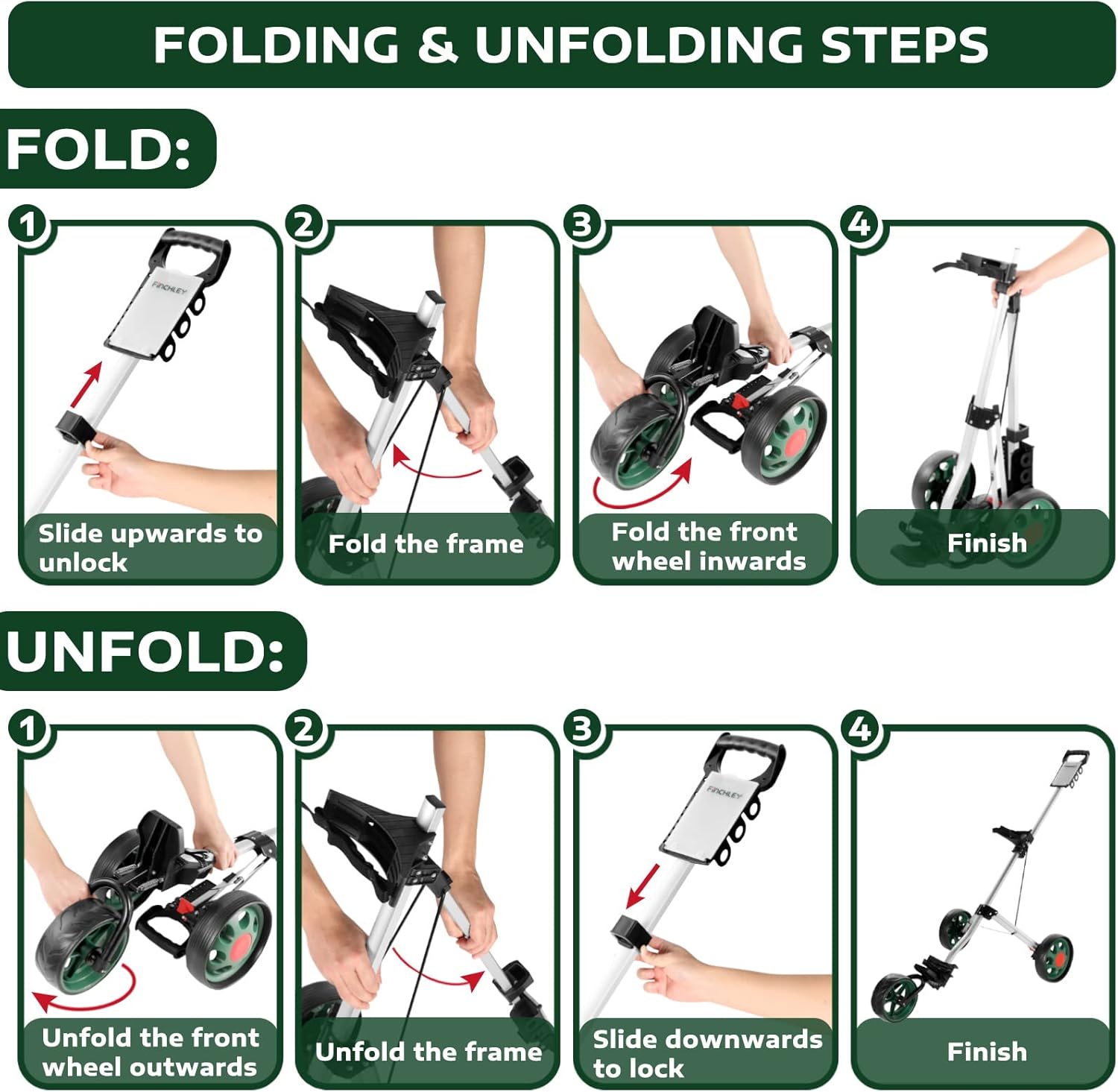 FOLDING & UNFOLDING STEPS

FOLD:

1
FINCHLEY
Slide upwards to unlock

2
Fold the frame

3
Fold the front wheel inwards

4
Finish

UNFOLD:

1
Unfold the front wheel outwards

2
Unfold the frame

3
FINCHLEY
Slide downwards to lock

4
Finish