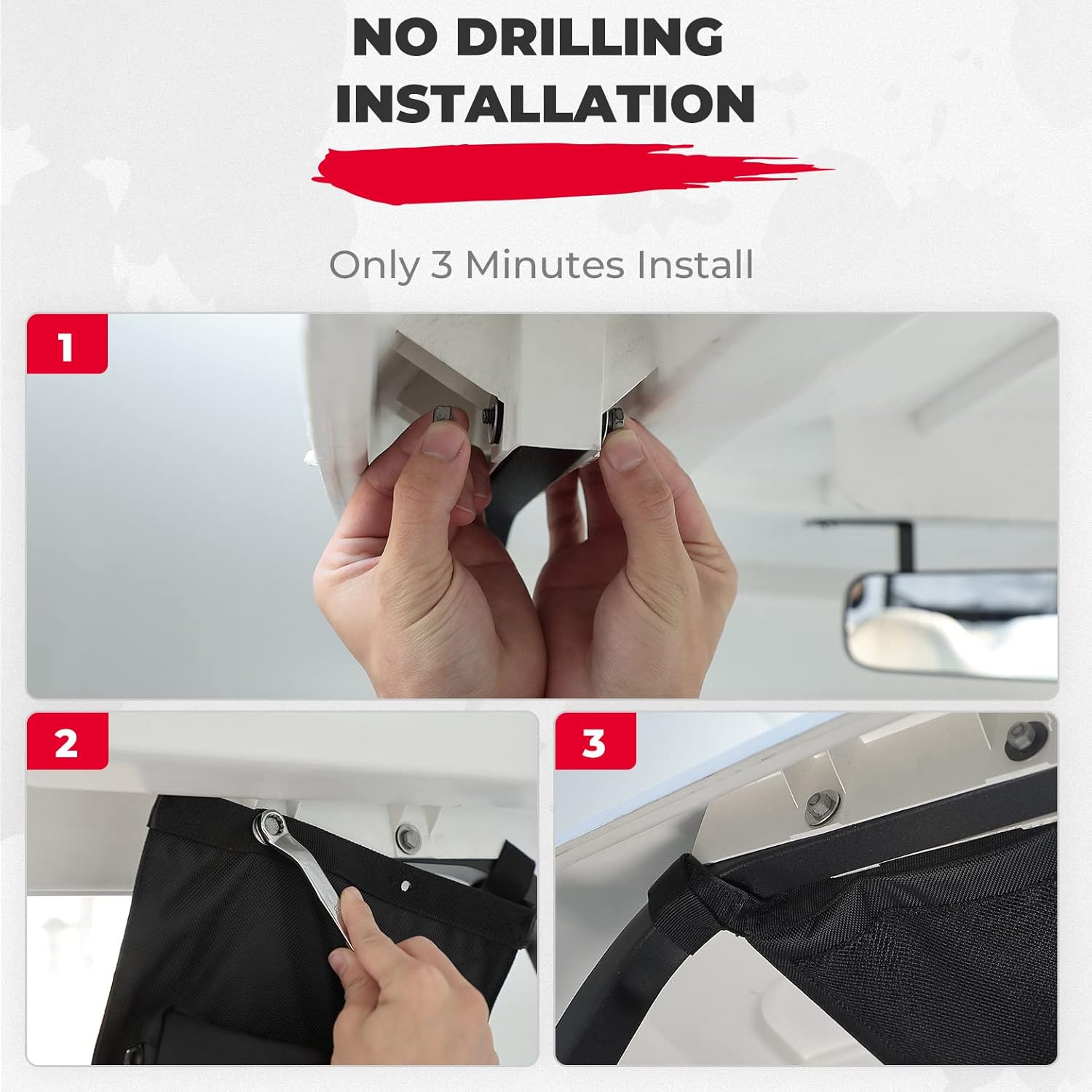 NO DRILLING INSTALLATION

Only 3 Minutes Install

1

2

3