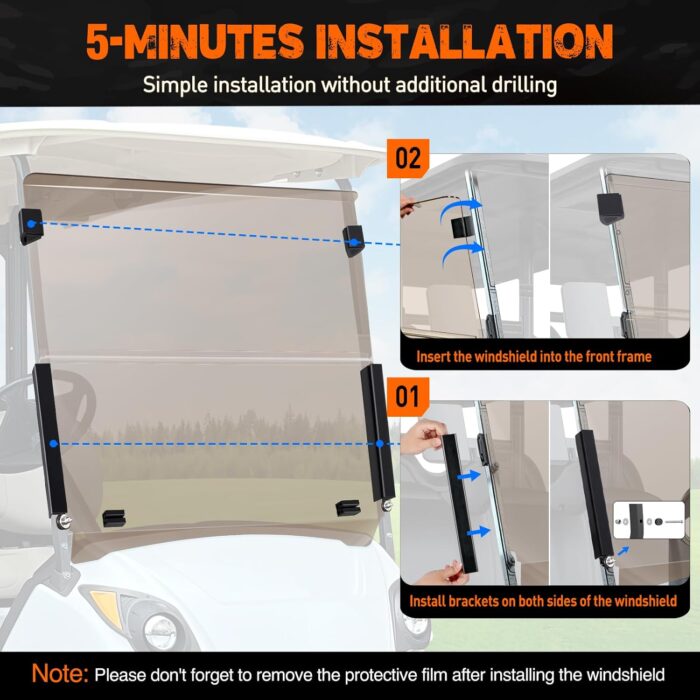 5-MINUTES INSTALLATION

Simple installation without additional drilling

02

Insert the windshield into the front frame

01

Install brackets on both sides of the windshield

Note: Please don't forget to remove the protective film after installing the windshield