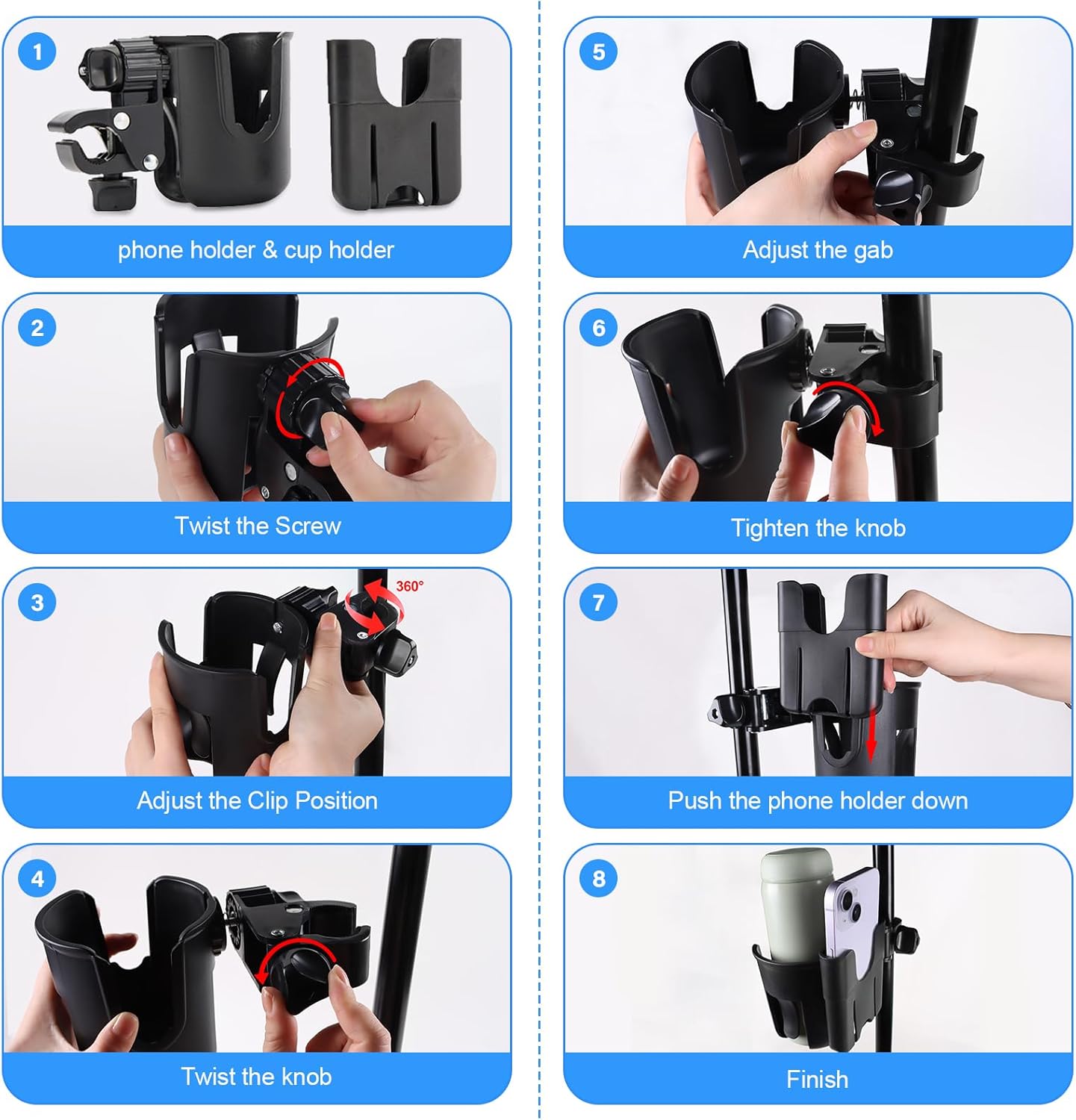 1
phone holder & cup holder

2
Twist the Screw

3
360°
Adjust the Clip Position

4
Twist the knob

5
Adjust the gab

6
Tighten the knob

7
Push the phone holder down

8
Finish