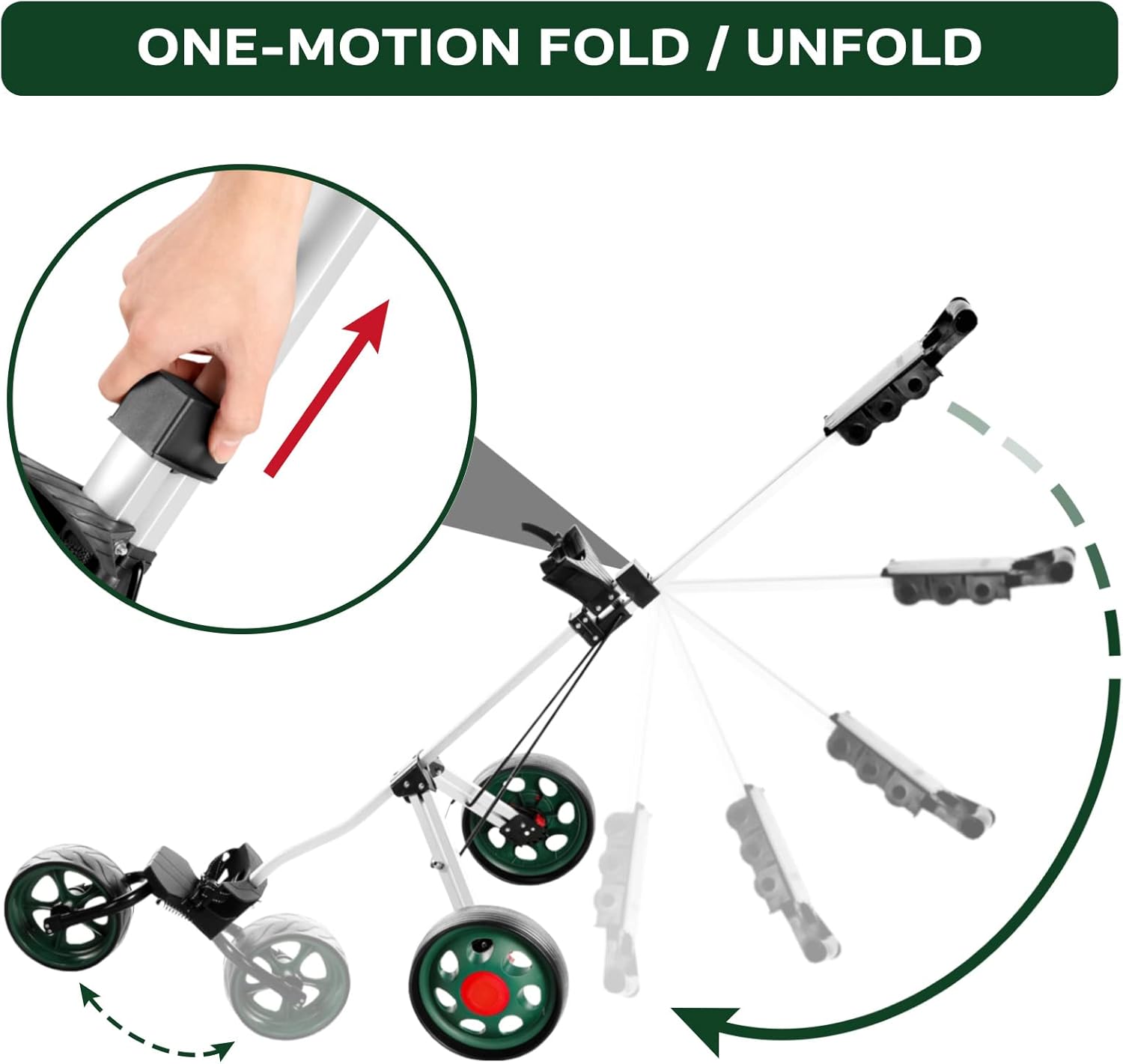 ONE-MOTION FOLD / UNFOLD